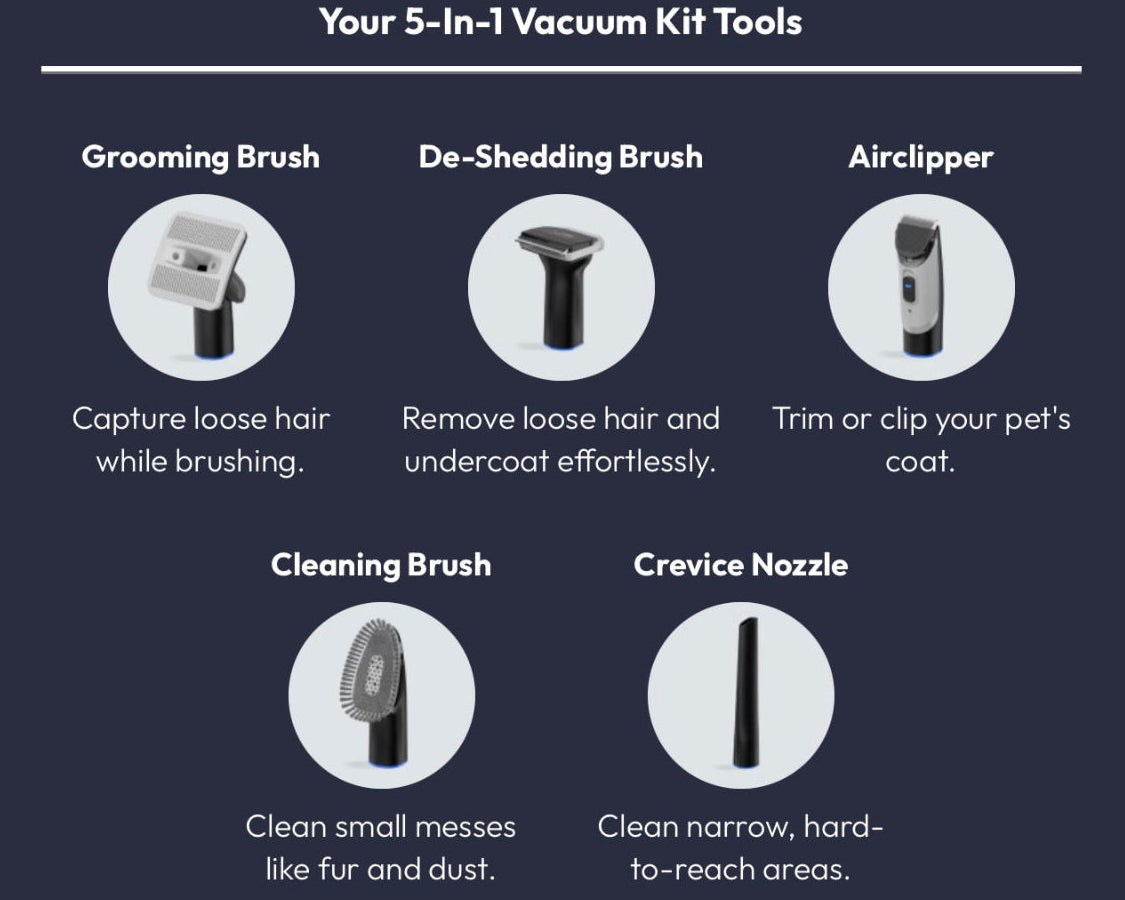 Your 5-In-1 Vacuum Kit Tools

Grooming Brush

Capture loose hair while brushing.

De-Shedding Brush

Remove loose hair and undercoat effortlessly.

Airclipper

Trim or clip your pet's coat.

Cleaning Brush

Clean small messes like fur and dust.

Crevice Nozzle

Clean narrow, hard-to-reach areas.